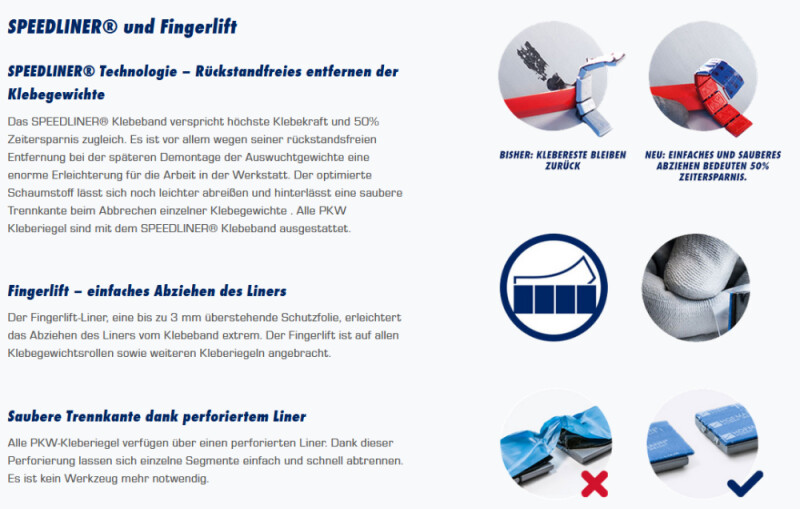 SPEEDLINER® und Fingerlift

SPEEDLINER® Technologie – Rückstandfreies entfernen der Klebegewichte

Das SPEEDLINER® Klebeband verspricht höchste Klebekraft und 50% Zeitersparnis zugleich. Es ist vor allem wegen seiner rückstandsfreien Entfernung bei der späteren Demontage der Auswuchtgewichte eine enorme Erleichterung für die Arbeit in der Werkstatt. Der optimierte Schaumstoff lässt sich noch leichter abreißen und hinterlässt eine saubere Trennkante beim Abbrechen einzelner Klebegewichte . Alle PKW Kleberiegel sind mit dem SPEEDLINER® Klebeband ausgestattet.

BISHER: KLEBERESTE BLEIBEN ZURÜCK

NEU: EINFACHES UND SAUBERES ABZIEHEN BEDEUTEN 50% ZEITERSPARNIS.

Fingerlift – einfaches Abziehen des Liners

Der Fingerlift-Liner, eine bis zu 3 mm überstehende Schutzfolie, erleichtert das Abziehen des Liners vom Klebeband extrem. Der Fingerlift ist auf allen Klebegewichtsrollen sowie weiteren Kleberiegeln angebracht.

Saubere Trennkante dank perforiertem Liner

Alle PKW-Kleberiegel verfügen über einen perforierten Liner. Dank dieser Perforierung lassen sich einzelne Segmente einfach und schnell abtrennen. Es ist kein Werkzeug mehr notwendig.